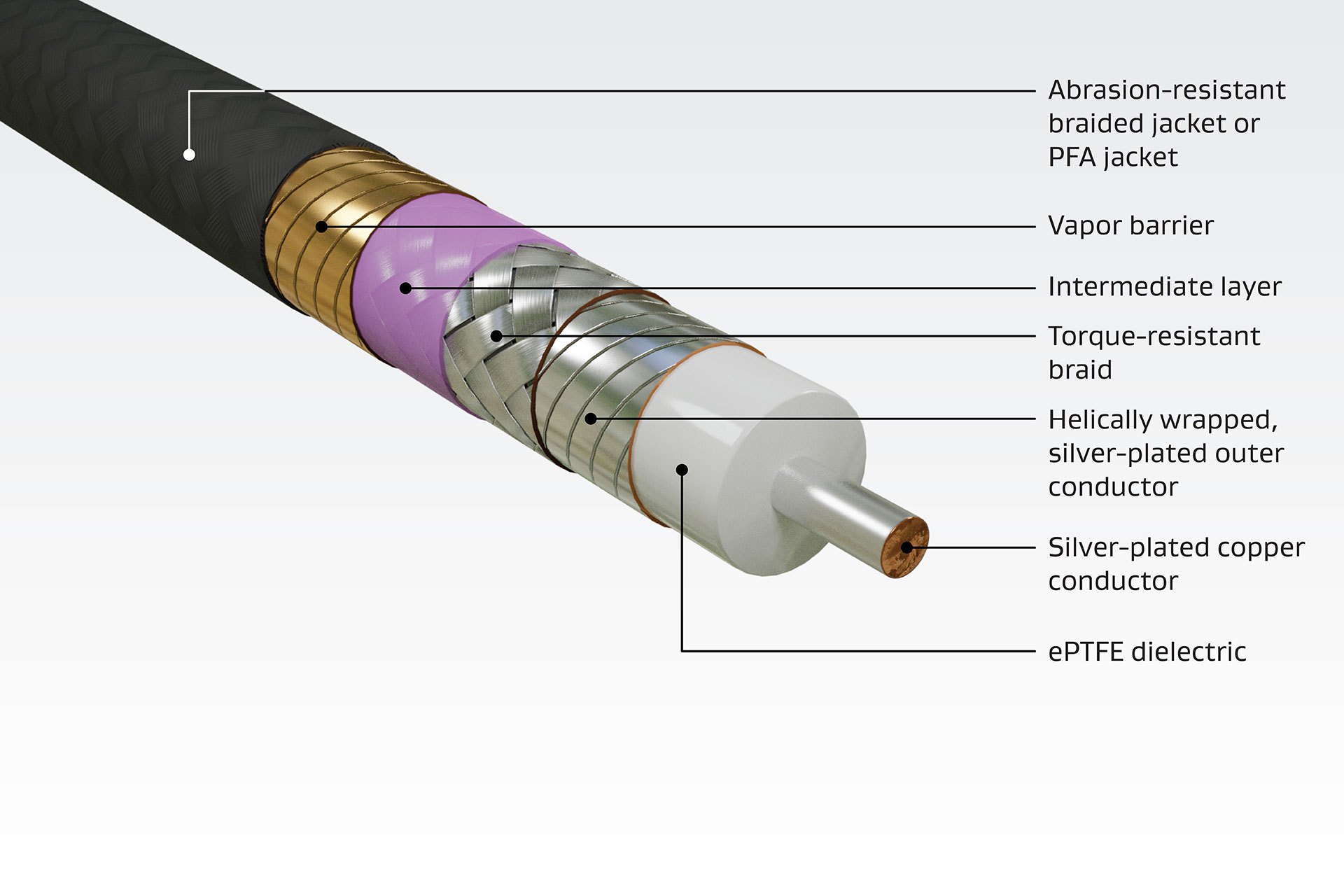 Abrasion-resistant braided jacket or PFA jacket

Vapor barrier

Intermediate layer

Torque-resistant braid

Helically wrapped, silver-plated outer conductor

Silver-plated copper conductor

ePTFE dielectric